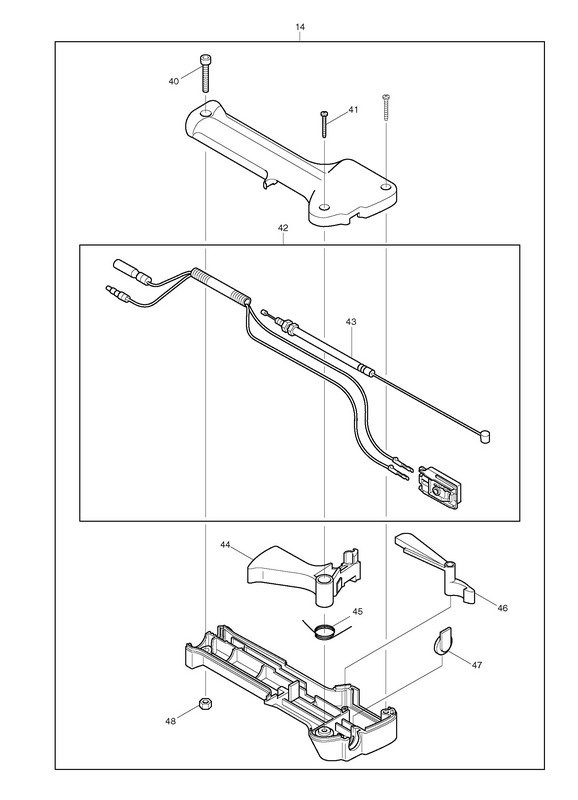 14

40

41

42

43

44

45

46

47

48