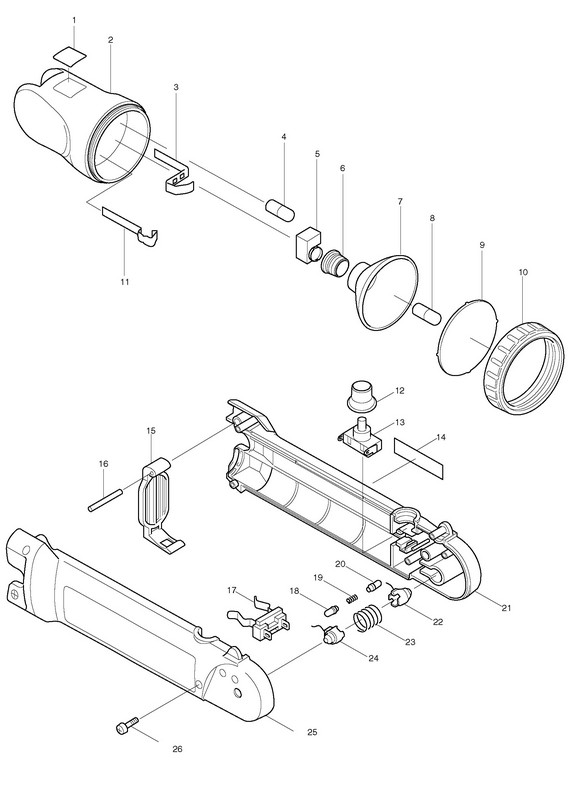 1
2
3
4
5
6
7
8
9
10
11
12
13
14
15
16
17
18
19
20
21
22
23
24
25
26